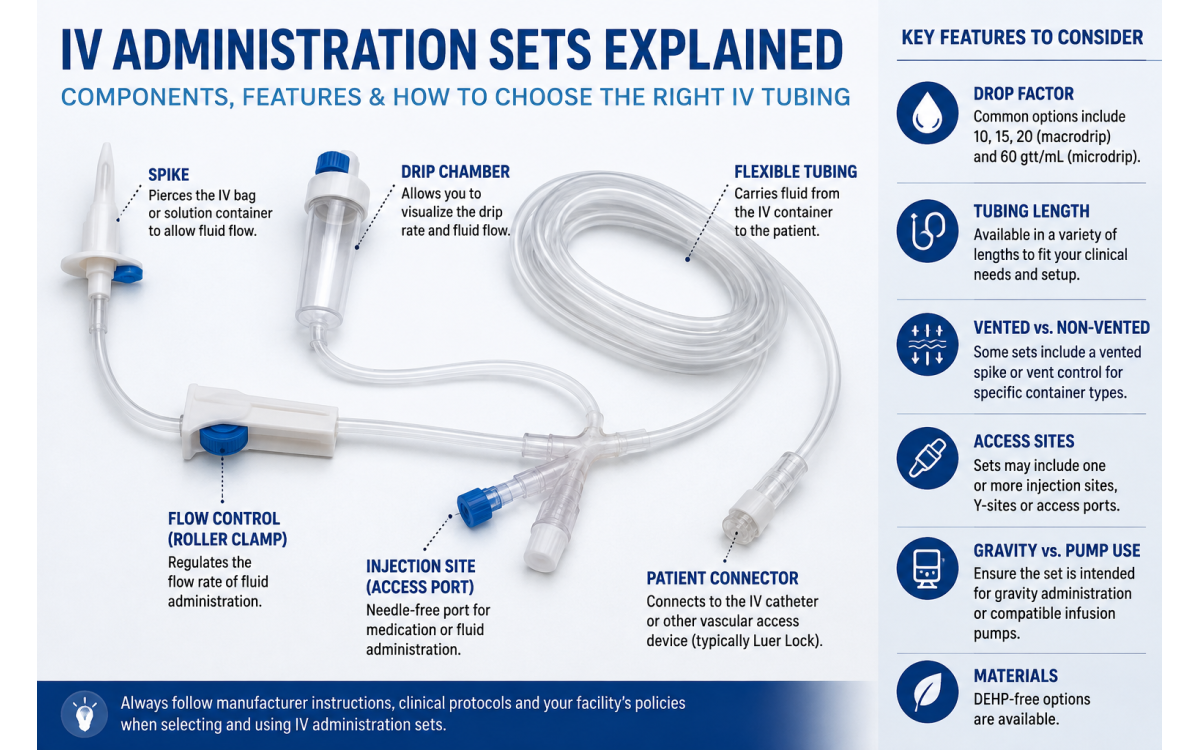 IV ADMINISTRATION SETS EXPLAINED

COMPONENTS, FEATURES & HOW TO CHOOSE THE RIGHT IV TUBING

SPIKE
Pierces the IV bag or solution container to allow fluid flow.

DRIP CHAMBER
Allows you to visualize the drip rate and fluid flow.

FLEXIBLE TUBING
Carries fluid from the IV container to the patient.

FLOW CONTROL (ROLLER CLAMP)
Regulates the flow rate of fluid administration.

INJECTION SITE (ACCESS PORT)
Needle-free port for medication or fluid administration.

PATIENT CONNECTOR
Connects to the IV catheter or other vascular access device (typically Luer Lock).

Always follow manufacturer instructions, clinical protocols and your facility's policies when selecting and using IV administration sets.

KEY FEATURES TO CONSIDER

DROP FACTOR
Common options include 10, 15, 20 (macrodrip) and 60 gtt/mL (microdrip).

TUBING LENGTH
Available in a variety of lengths to fit your clinical needs and setup.

VENTED vs. NON-VENTED
Some sets include a vented spike or vent control for specific container types.

ACCESS SITES
Sets may include one or more injection sites, Y-sites or access ports.

GRAVITY vs. PUMP USE
Ensure the set is intended for gravity administration or compatible infusion pumps.

MATERIALS
DEHP-free options are available.